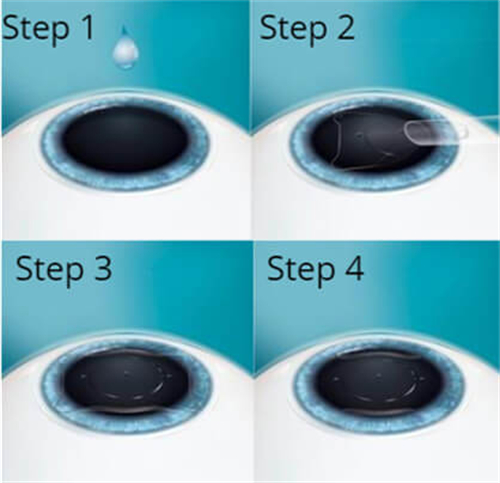 Step 1

Step 2

Step 3

Step 4